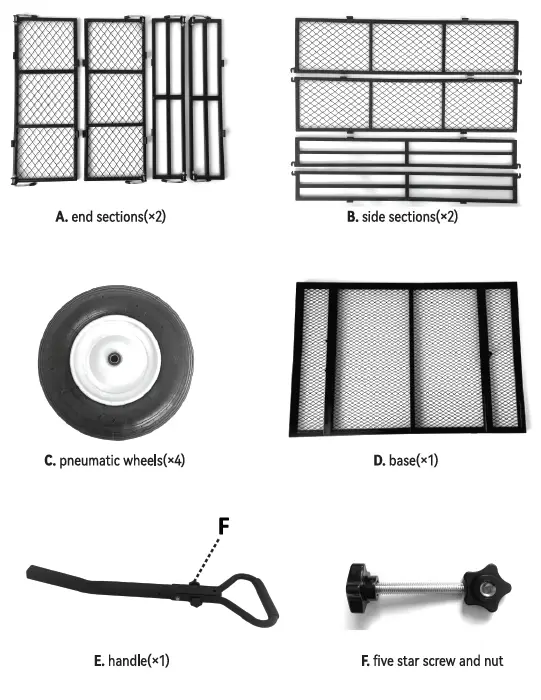 A. end sections(×2)

B. side sections(×2)

C. pneumatic wheels(×4)

D. base(×1)

F

E. handle(×1)

F. five star screw and nut