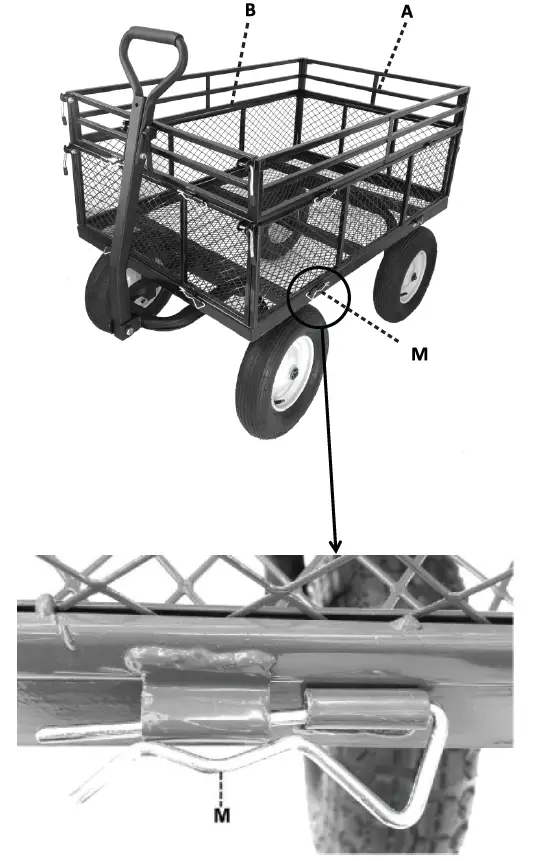 B
A
M
M