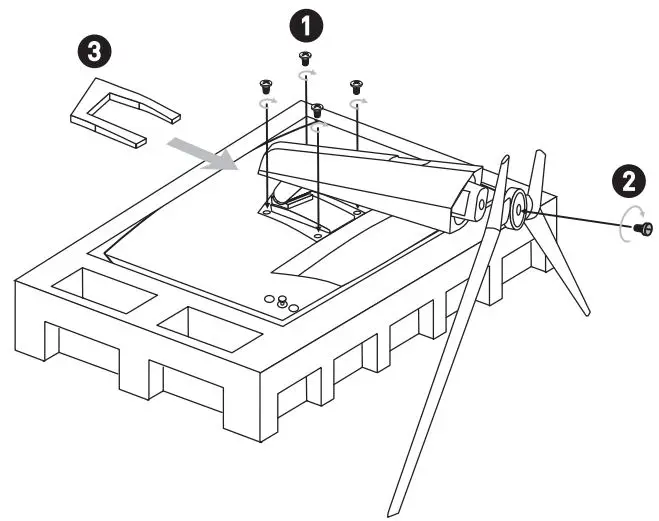 3

1

2