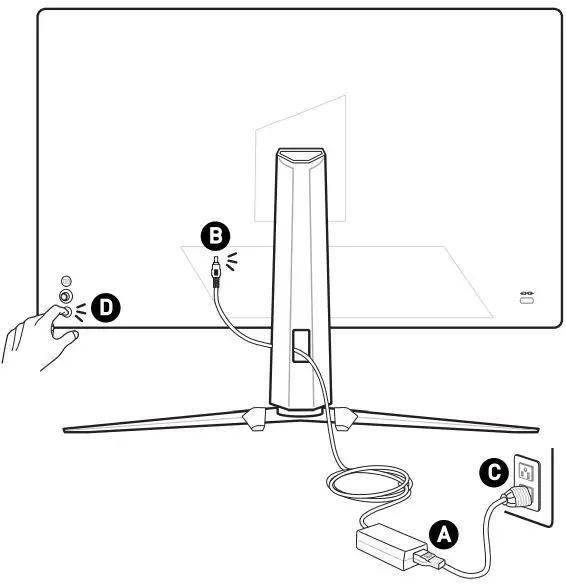 B

D

C

A