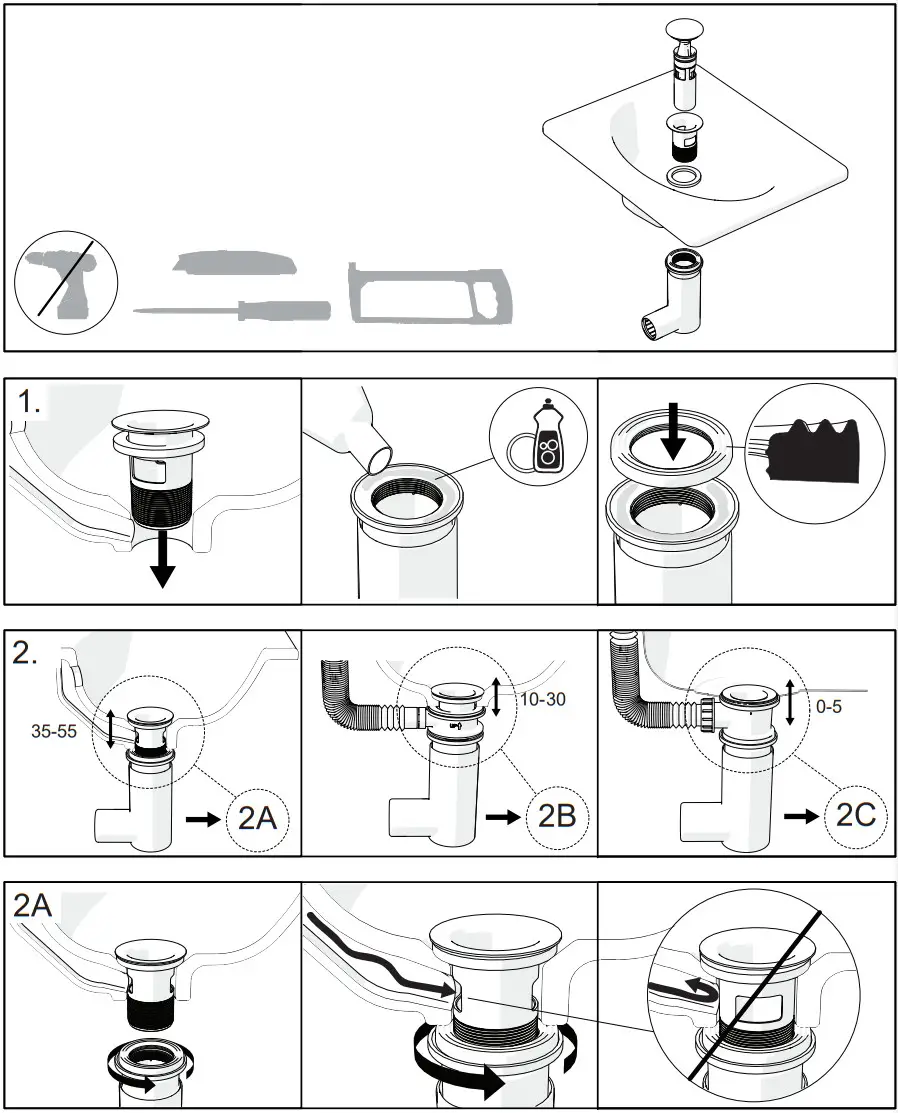 1.

2.

35-55

2A

10-30

2B

0-5

2C

2A