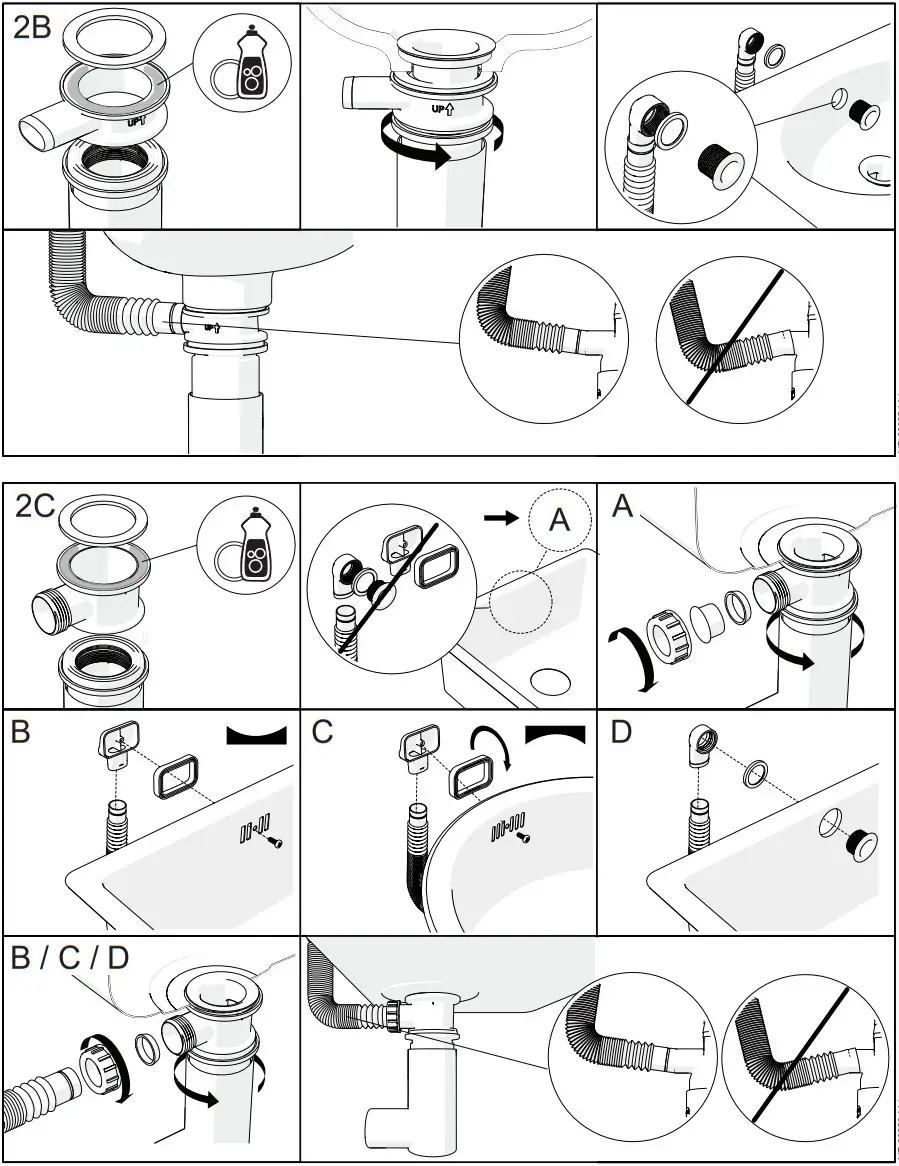 2B

UP

UP

UP

2C

A

A

B

C

D

B / C / D