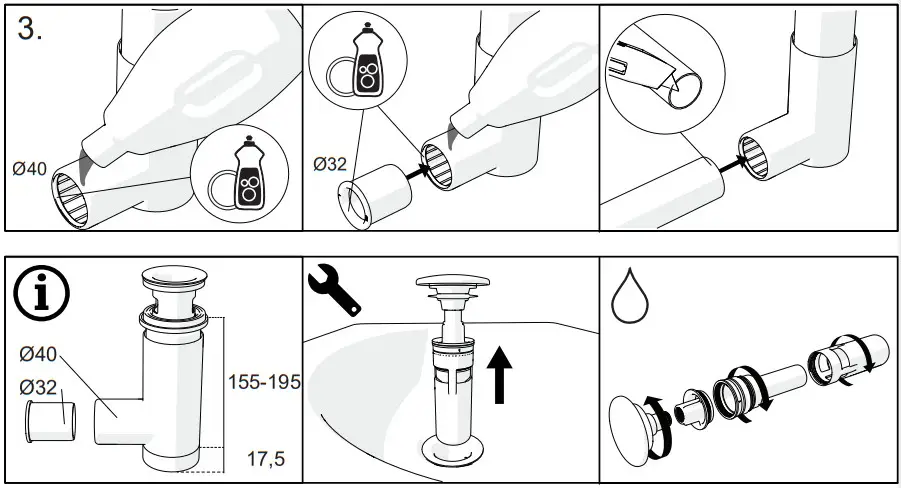 3.

Ø40

Ø32

Ø40

Ø32

155-195

17,5