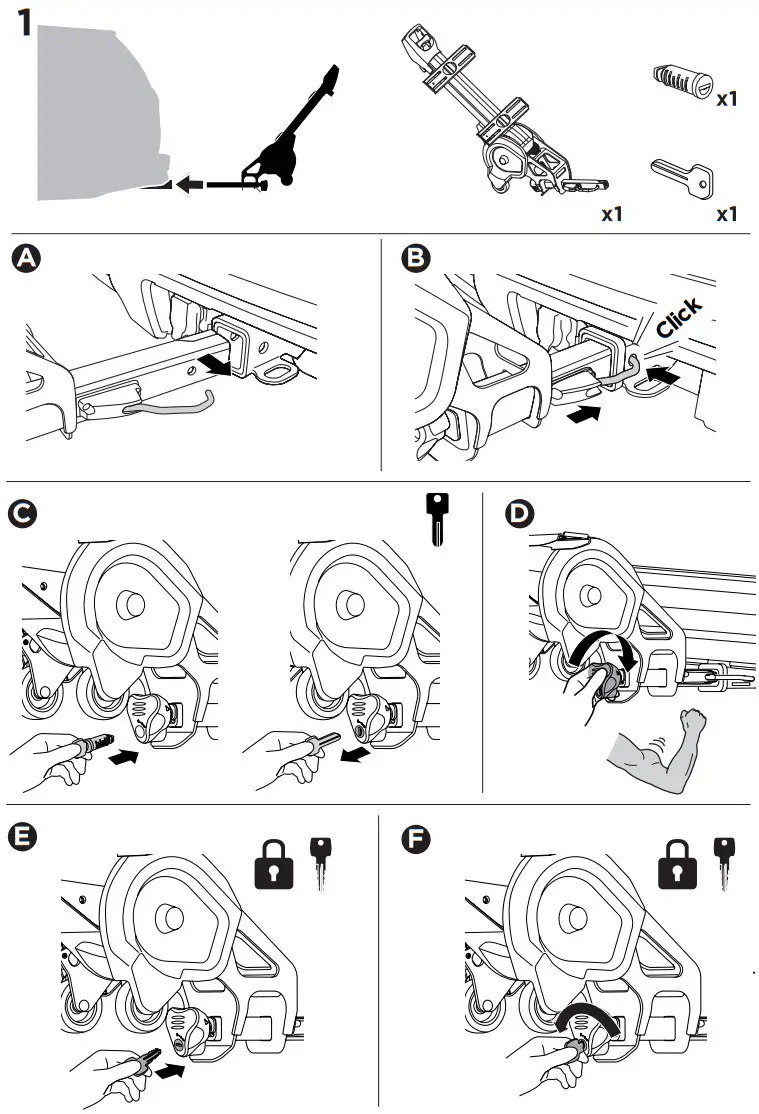 1

x1

x1

x1

A

B

Click

C

D

E

F