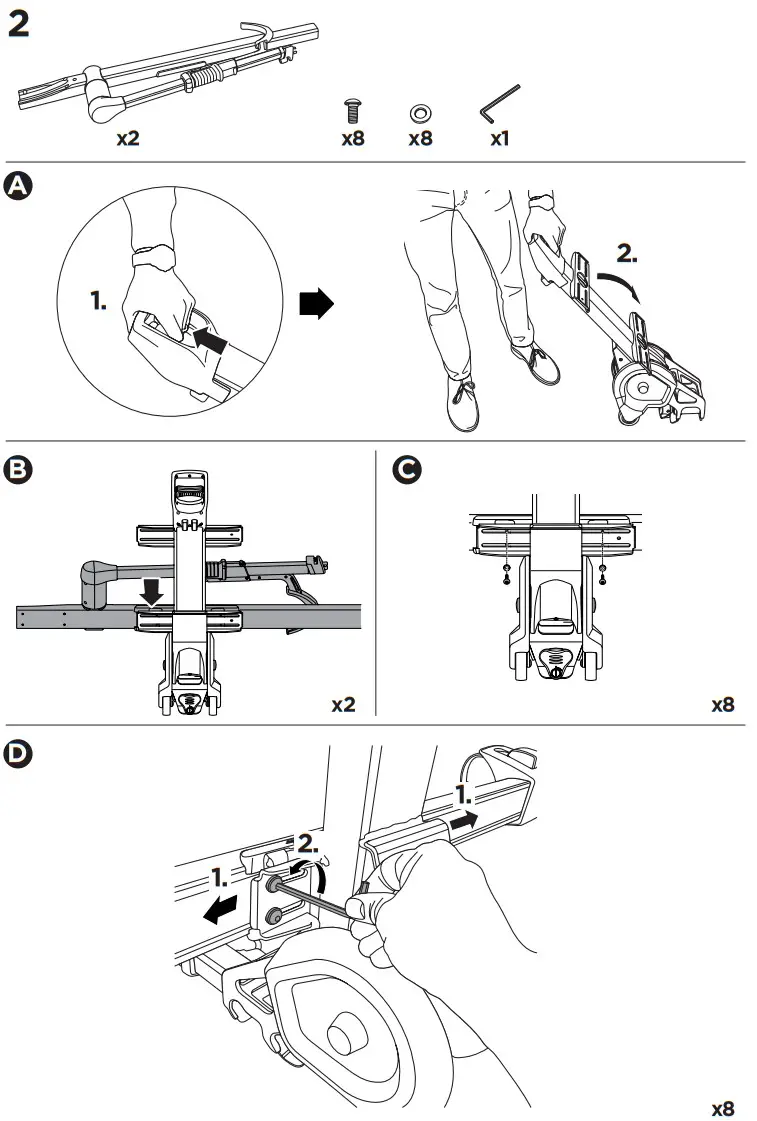 2

x2

x8 x8 x1

A

1.

2.

B

x2

C

x8

D

1.

2.

1.

x8