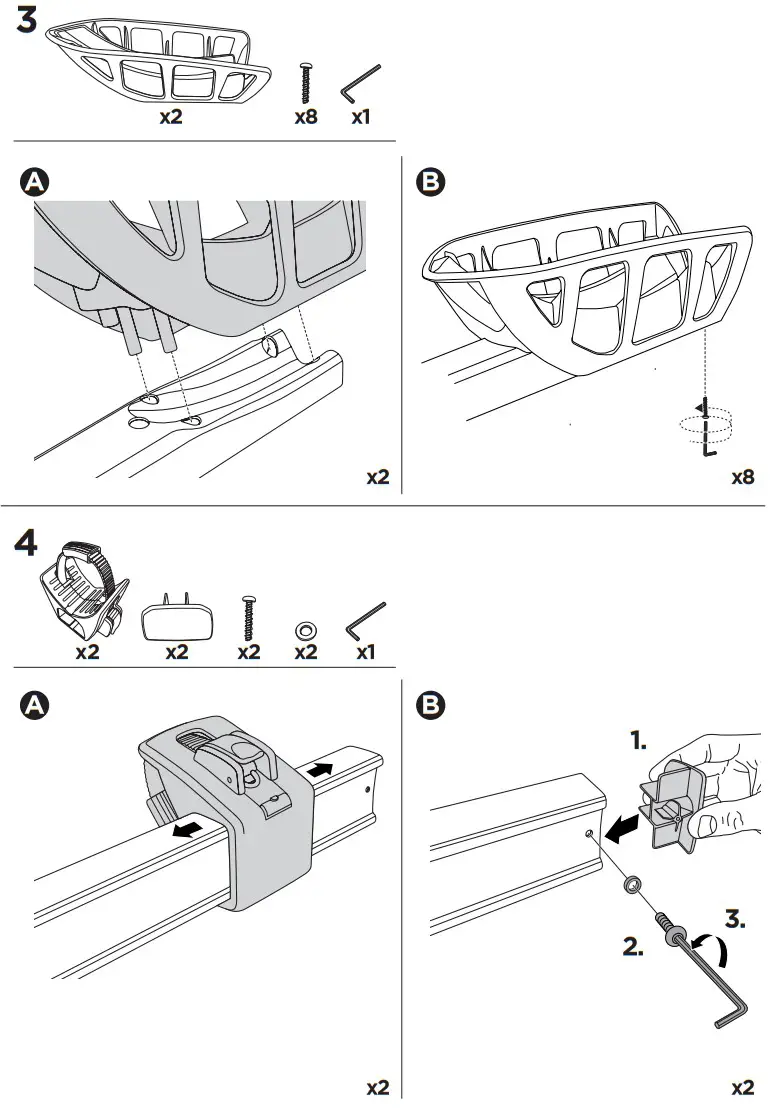 3

x2 x8 x1

A

x2

B

x8

4

x2 x2 x2 x2 x1

A

x2

B

1.

2.

3.

x2