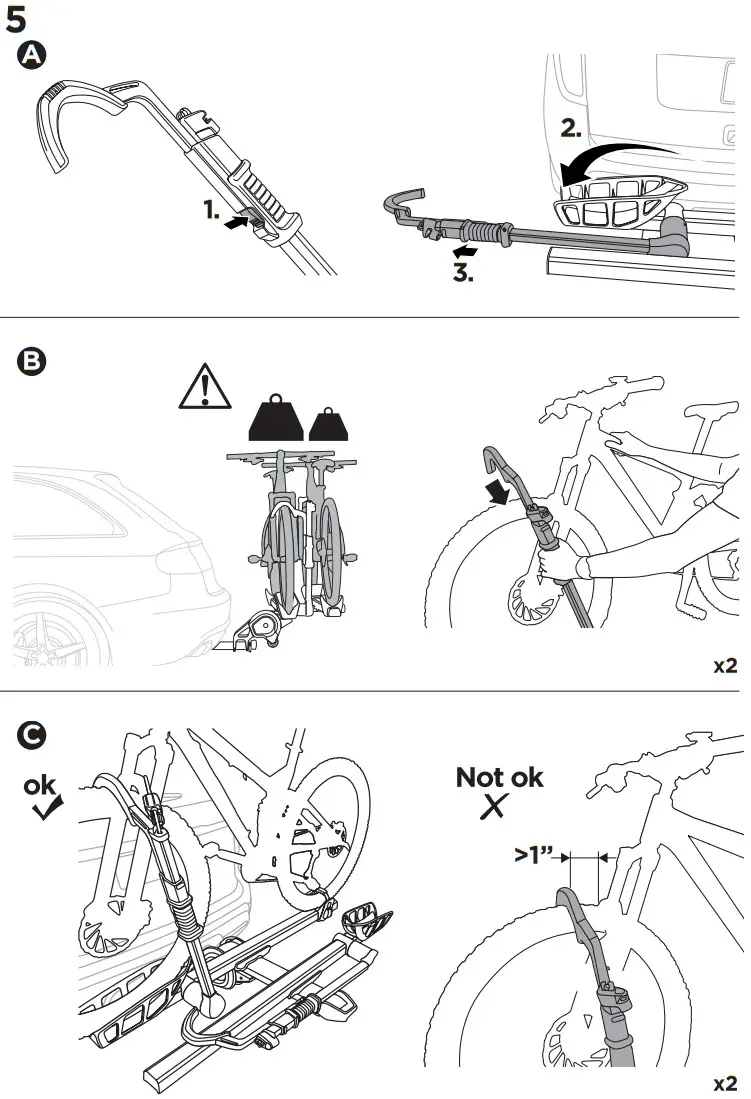 5

A

1.

2.

3.

B

x2

C

ok

Not ok

>1"

x2