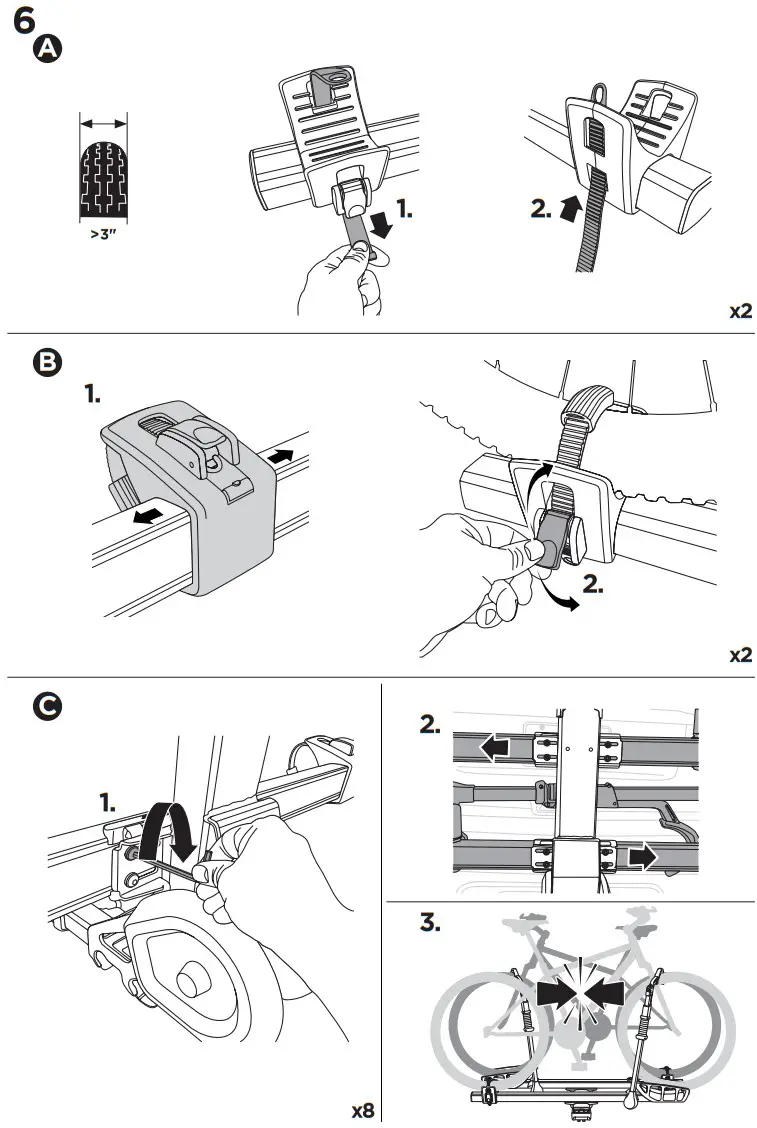 6

A

>3"

1.

2.

x2

B

1.

2.

x2

C

1.

x8

2.

3.