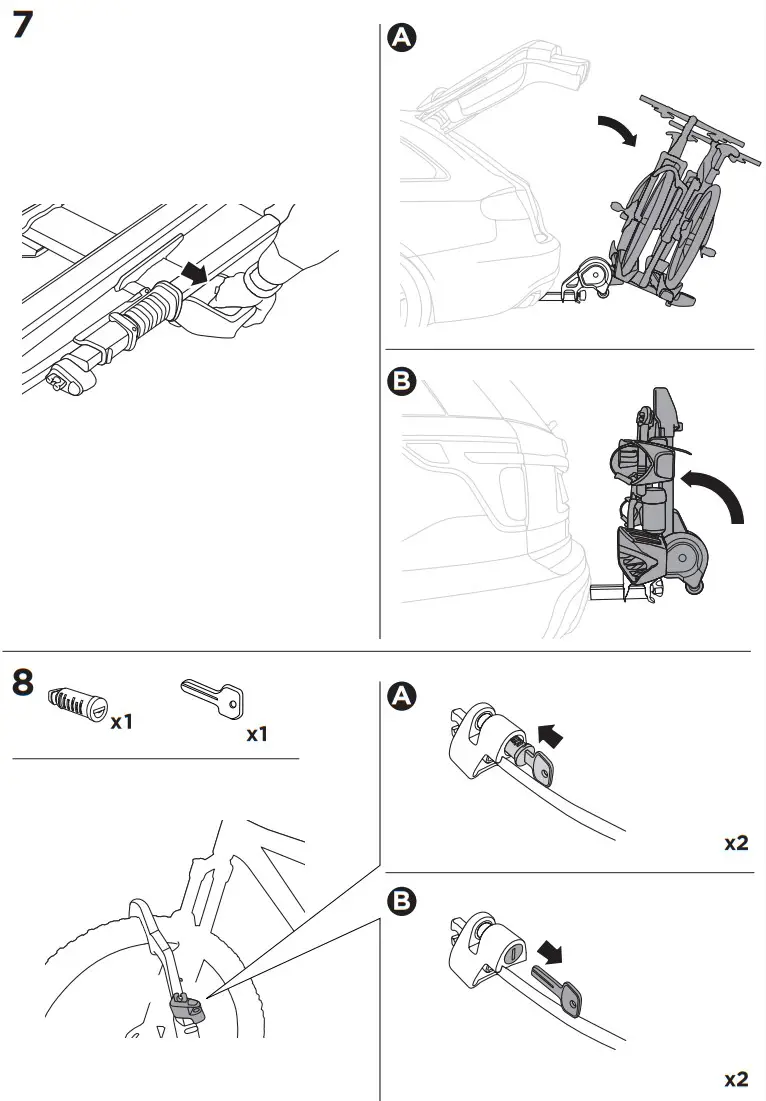 7

A

B

8

x1

x1

A

x2

B

x2