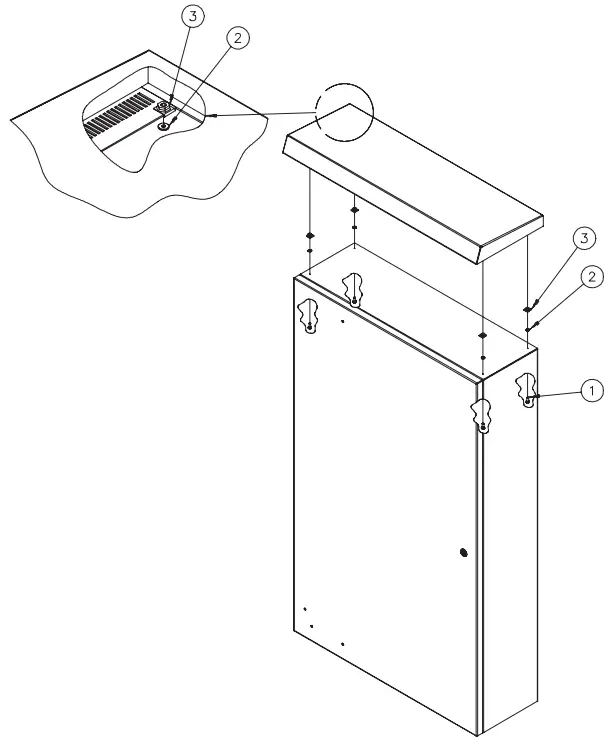 3
2
3
2
1