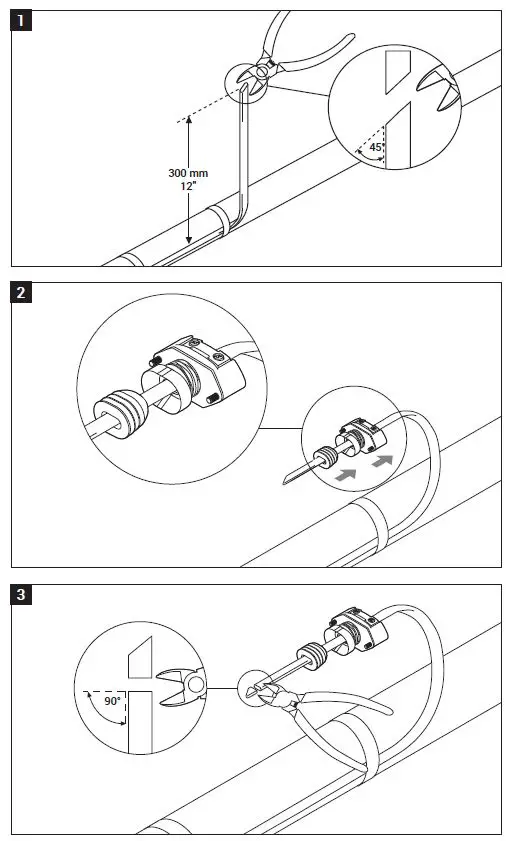 1

300 mm
12"

45°

2

3

90°