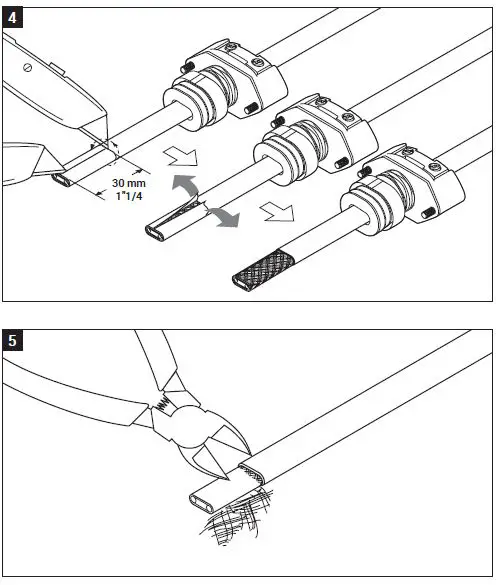 4

30 mm
1"1/4

5