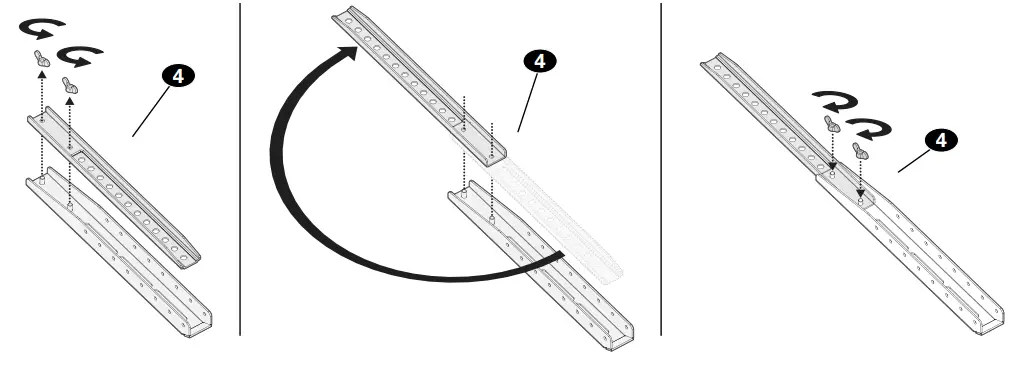 4

4

4