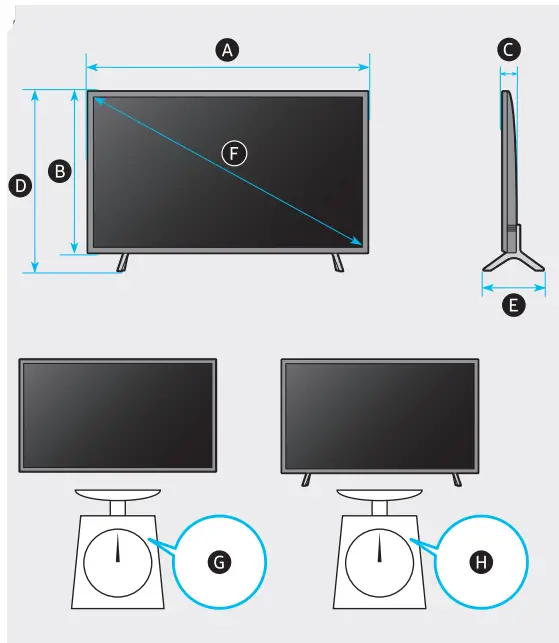 A
C
D
B
F
E
G
H