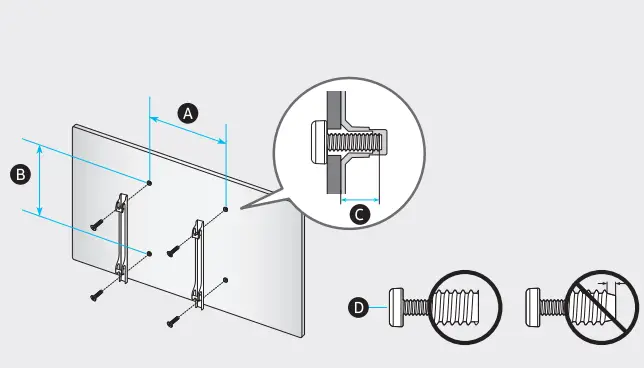 A
B
C
D