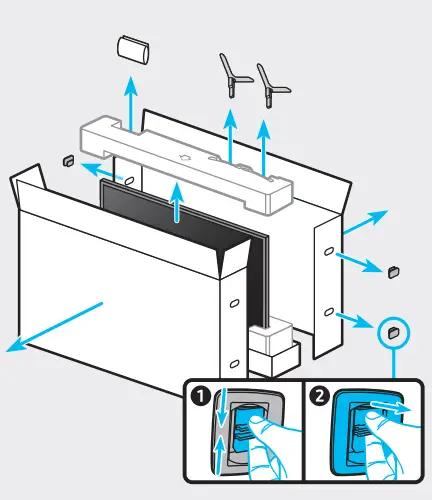 1

2