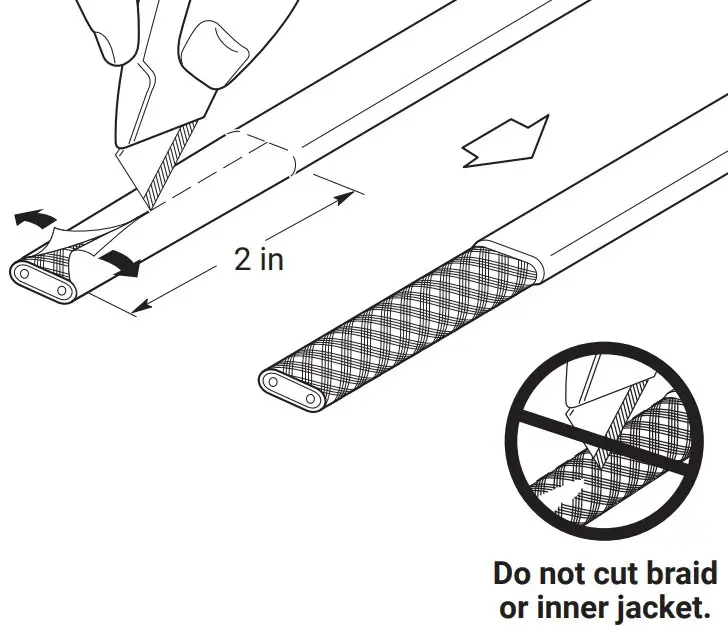 2 in

Do not cut braid or inner jacket.