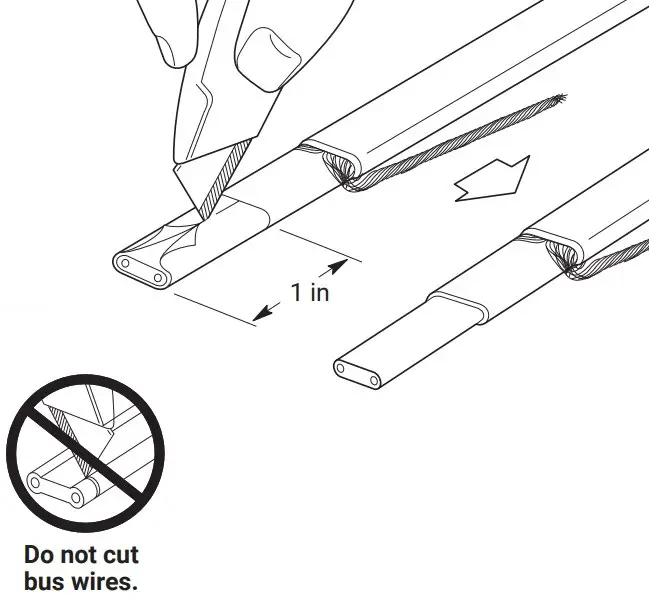 1 in

Do not cut bus wires.