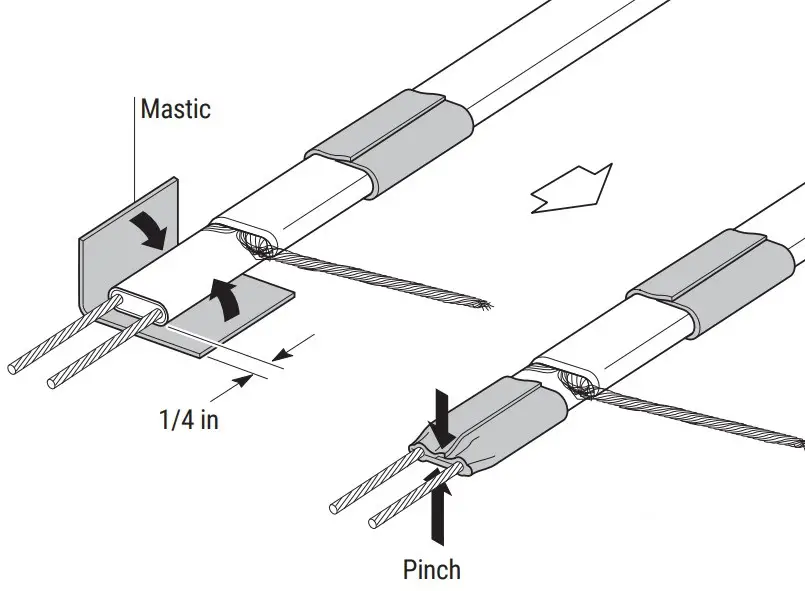 Mastic

1/4 in

Pinch