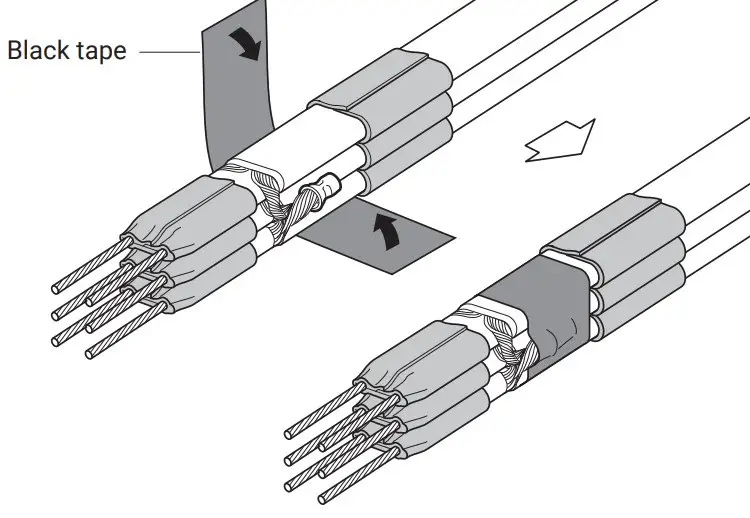 Black tape