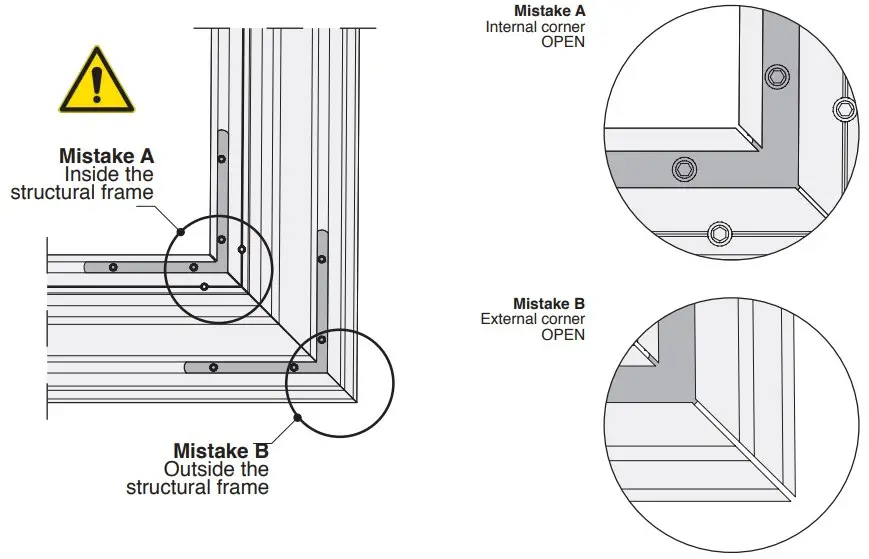 Mistake A
Inside the structural frame

Mistake B
Outside the structural frame

Mistake A
Internal corner
OPEN

Mistake B
External corner
OPEN