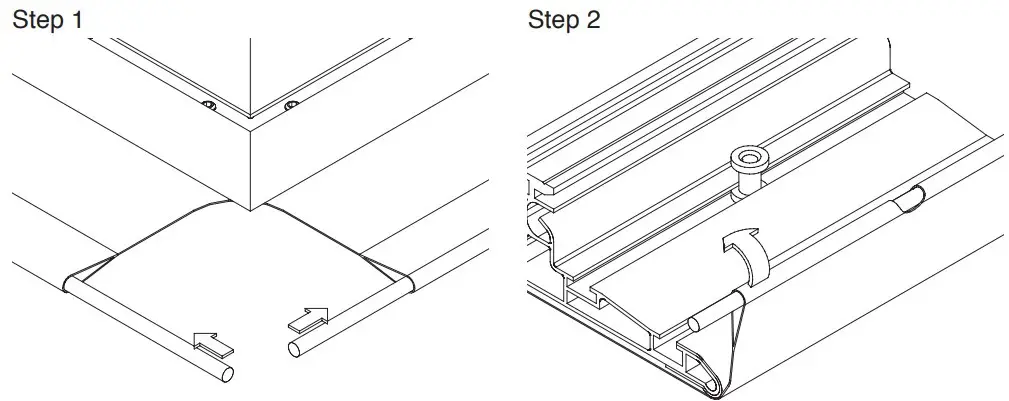 Step 1

Step 2