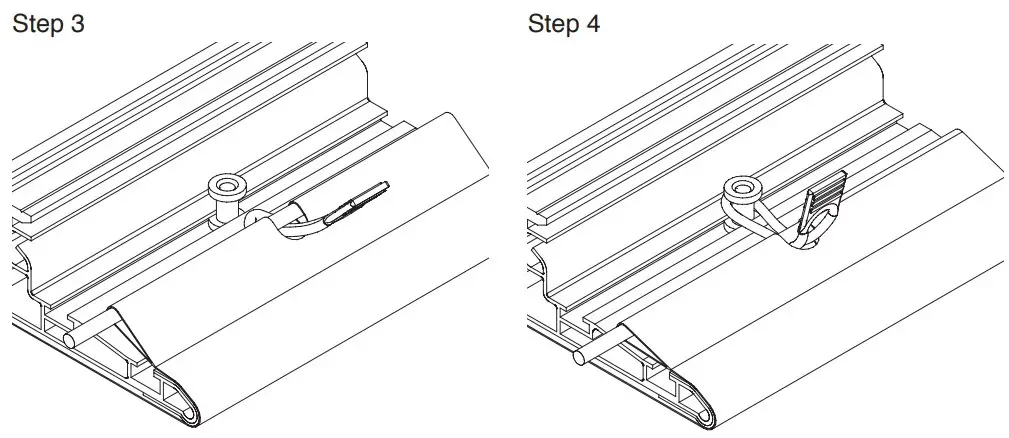 Step 3

Step 4