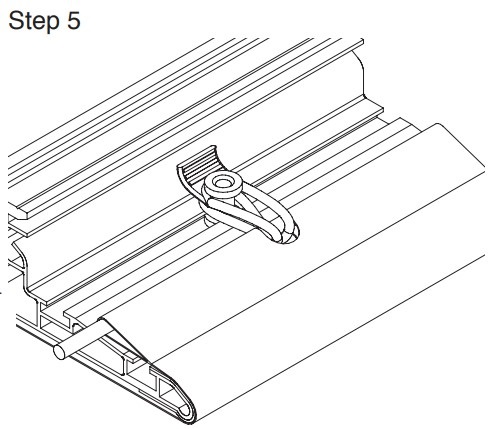 Step 5