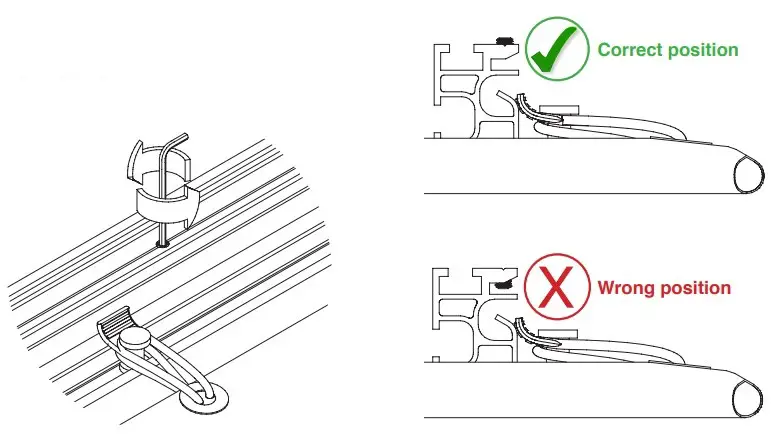 Correct position

Wrong position