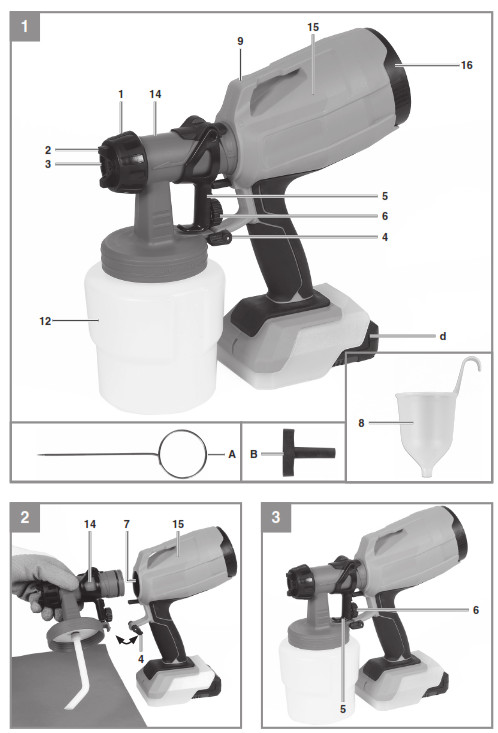 1
9
15
16
1
14
2
3
5
6
4
12
d
8
A
B

2
14
7
15
4

3
6
5