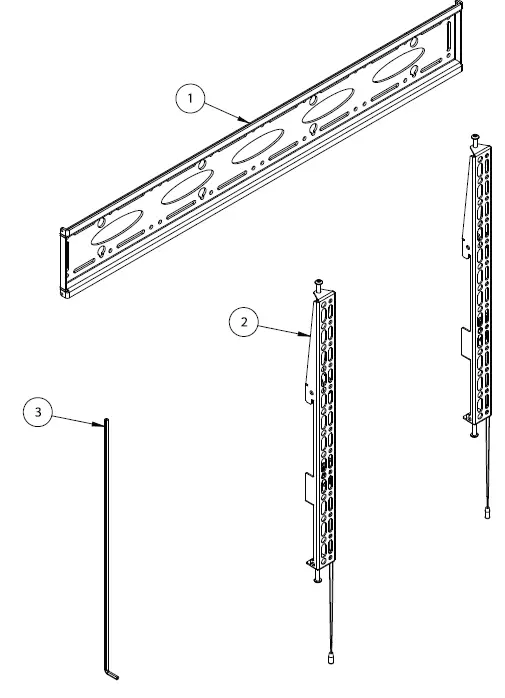 1

2

3