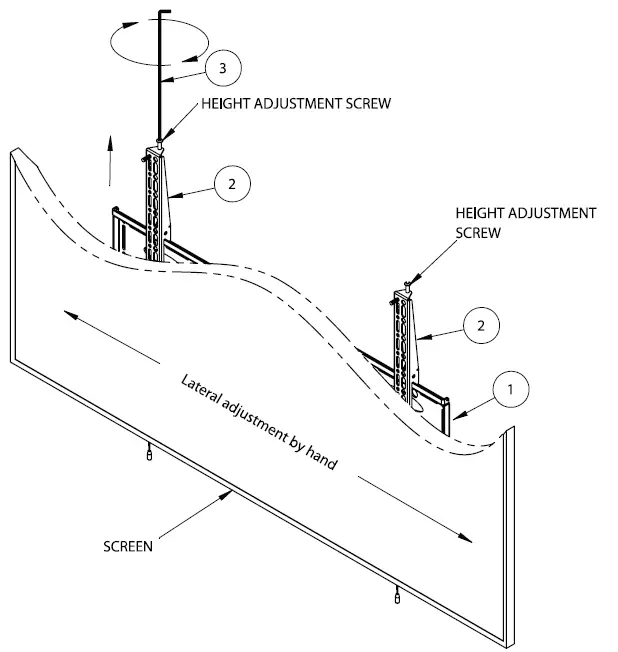 3

HEIGHT ADJUSTMENT SCREW

2

HEIGHT ADJUSTMENT SCREW

2

1

Lateral adjustment by hand

SCREEN