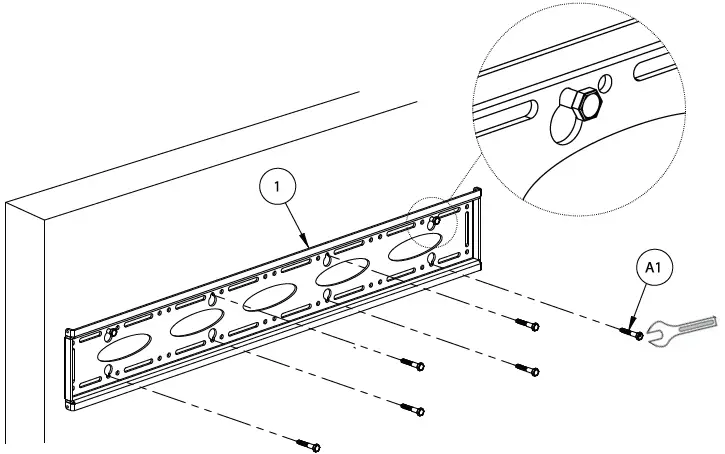 1

A1