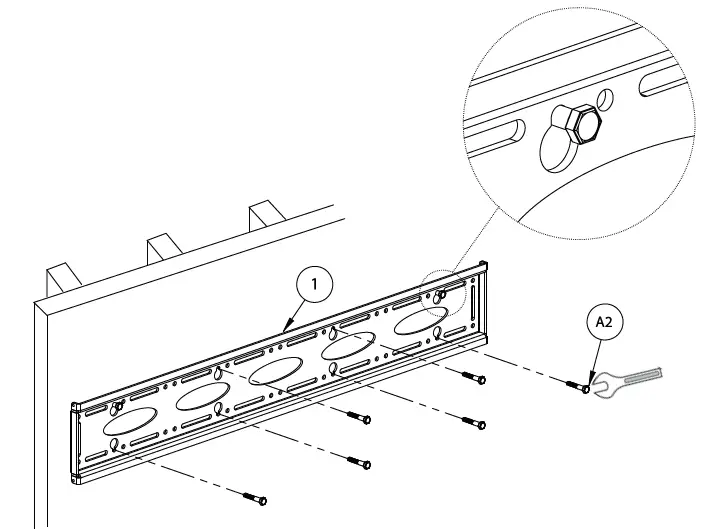 1

A2