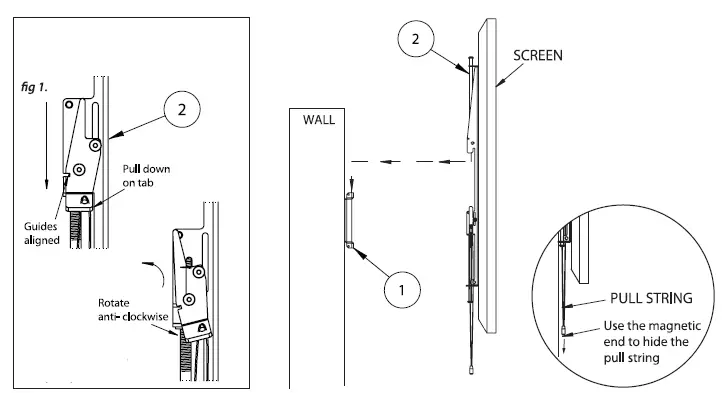 fig 1.

2

Pull down on tab

Guides aligned

Rotate anti-clockwise

2

SCREEN

WALL

1

PULL STRING

Use the magnetic end to hide the pull string