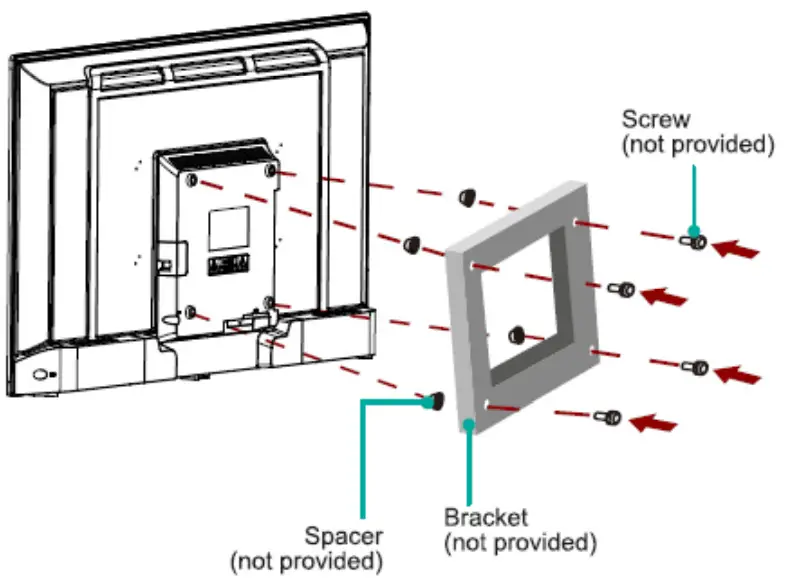 Screw
(not provided)

Spacer
(not provided)

Bracket
(not provided)