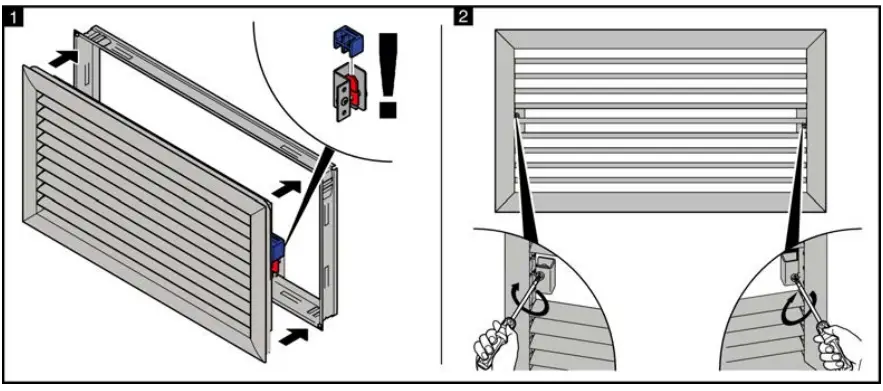 1

!

2