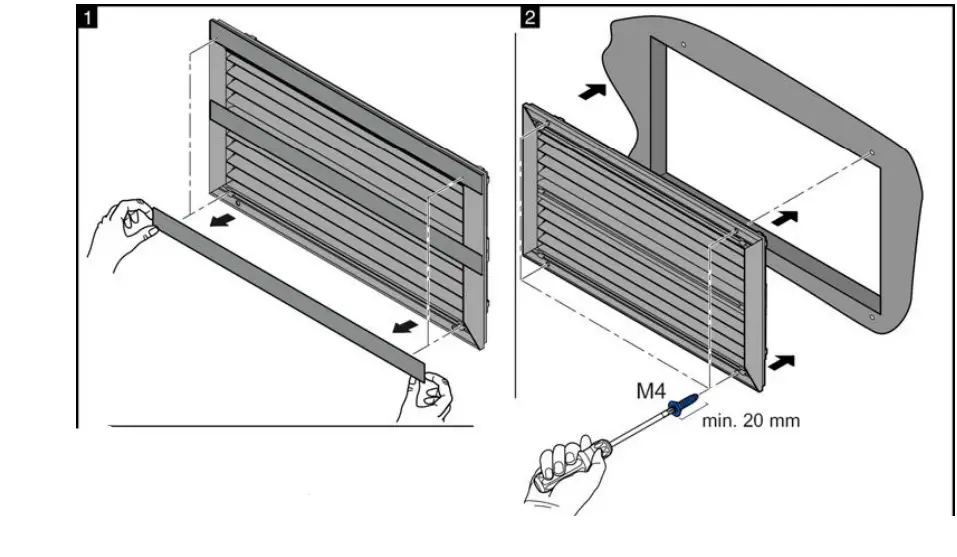 1

2

M4

min. 20 mm