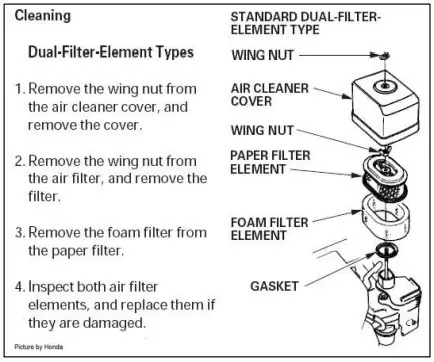 Cleaning

Dual-Filter-Element Types

1. Remove the wing nut from the air cleaner cover, and remove the cover.

2. Remove the wing nut from the air filter, and remove the filter.

3. Remove the foam filter from the paper filter.

4. Inspect both air filter elements, and replace them if they are damaged.

Picture by Honda

STANDARD DUAL-FILTER-ELEMENT TYPE

WING NUT

AIR CLEANER COVER

WING NUT

PAPER FILTER ELEMENT

FOAM FILTER ELEMENT

GASKET