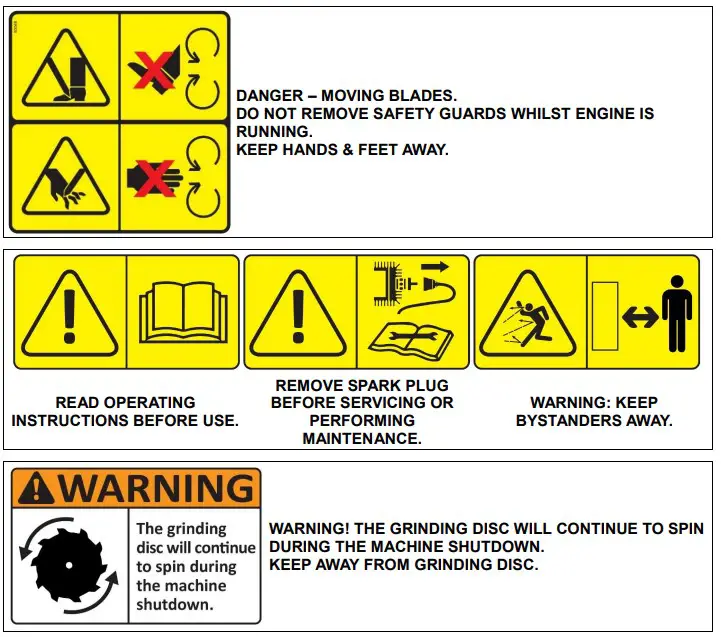 DANGER – MOVING BLADES.
DO NOT REMOVE SAFETY GUARDS WHILST ENGINE IS RUNNING.
KEEP HANDS & FEET AWAY.

READ OPERATING INSTRUCTIONS BEFORE USE.

REMOVE SPARK PLUG BEFORE SERVICING OR PERFORMING MAINTENANCE.

WARNING: KEEP BYSTANDERS AWAY.

WARNING

The grinding disc will continue to spin during the machine shutdown.

WARNING! THE GRINDING DISC WILL CONTINUE TO SPIN DURING THE MACHINE SHUTDOWN.
KEEP AWAY FROM GRINDING DISC.