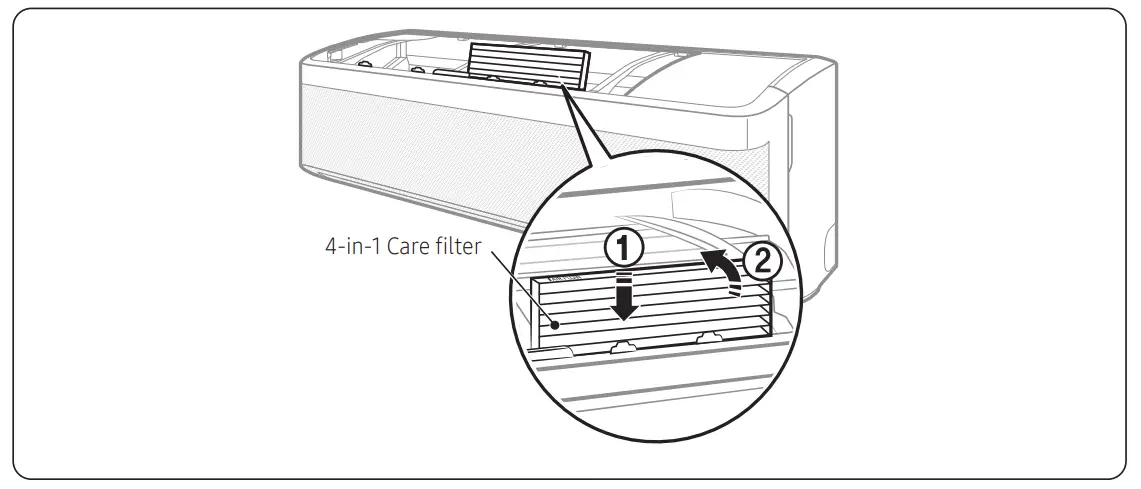 4-in-1 Care filter
①
②