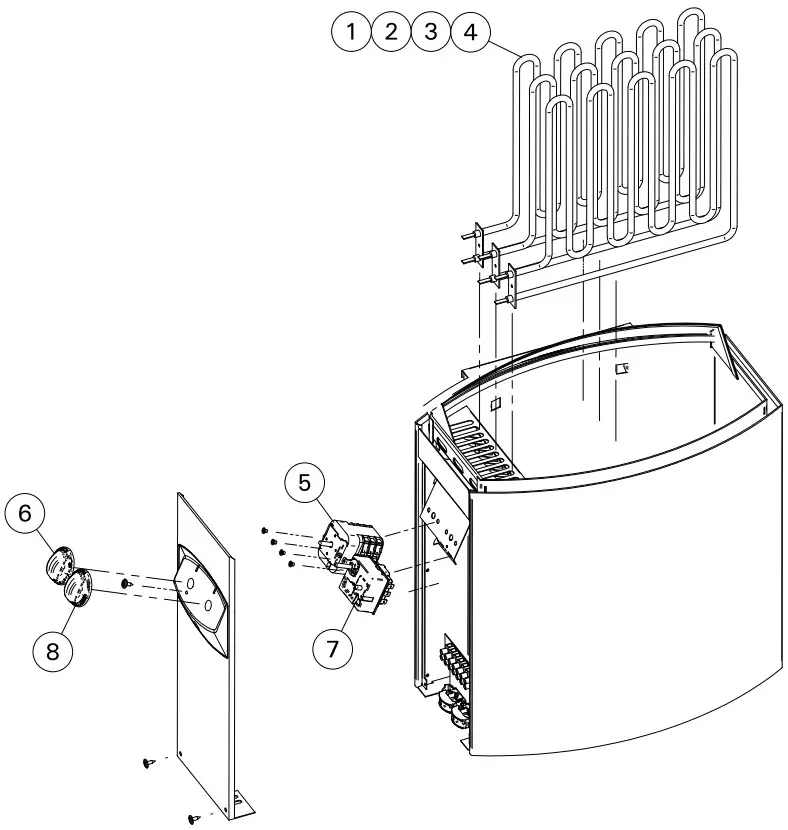 1 2 3 4
5
6
8
7