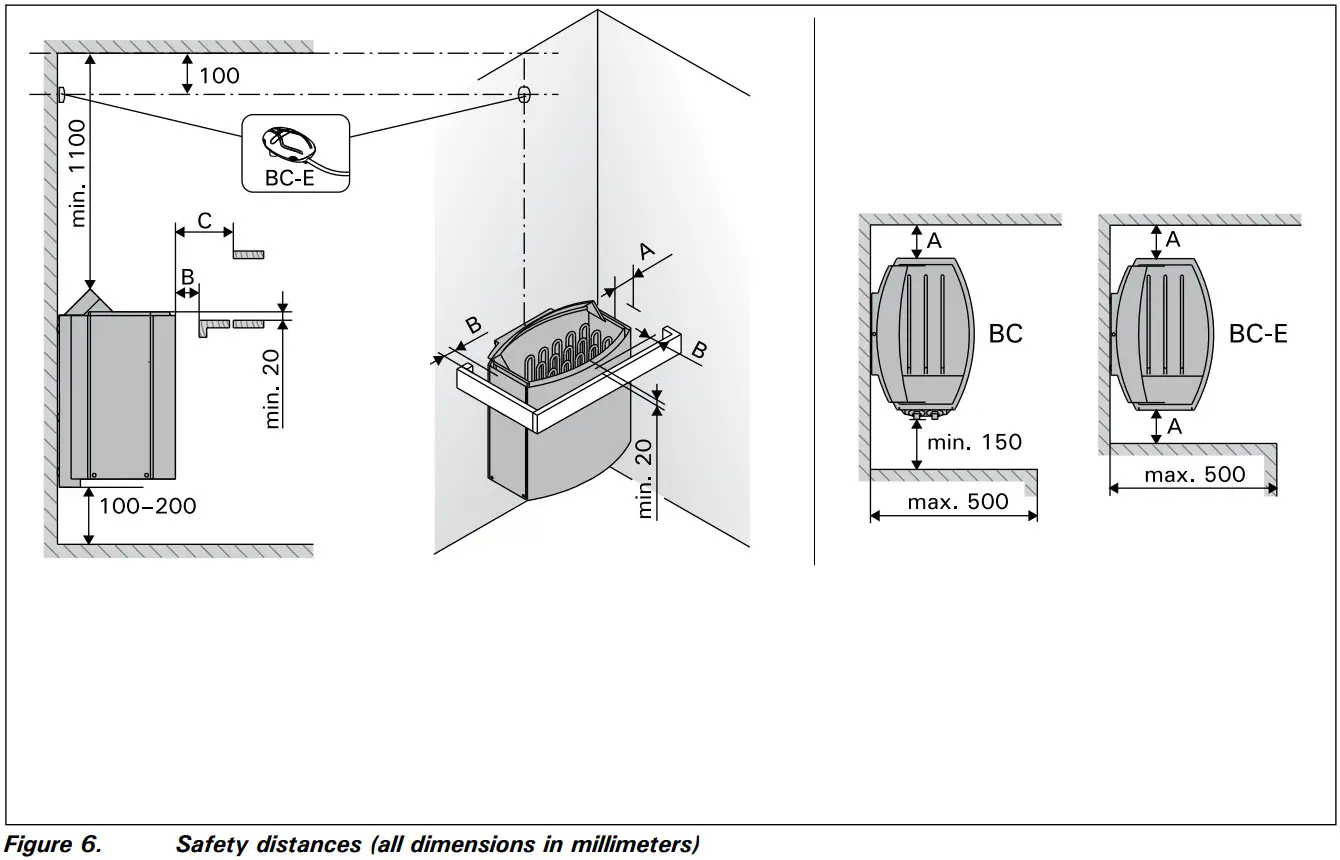 100
min. 1100
BC-E
C
B
min. 20
100–200
A
B
B
min. 20
A
BC
min. 150
max. 500
A
BC-E
A
max. 500

Figure 6. Safety distances (all dimensions in millimeters)