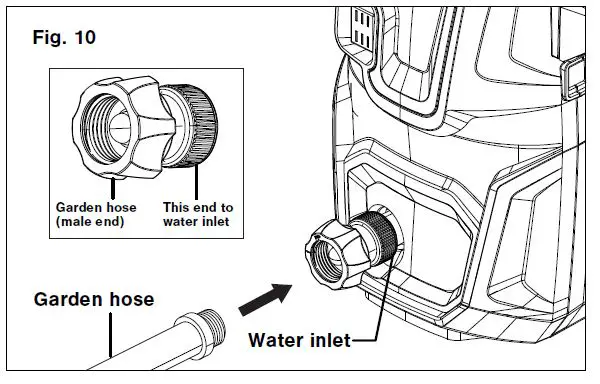 Fig. 10

Garden hose (male end)

This end to water inlet

Garden hose

Water inlet