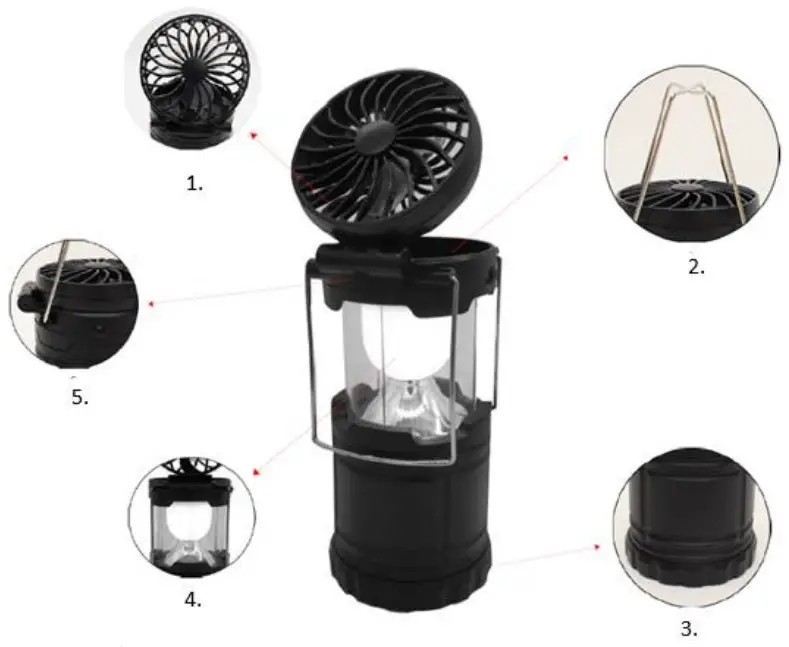 1.

2.

5.

4.

3.