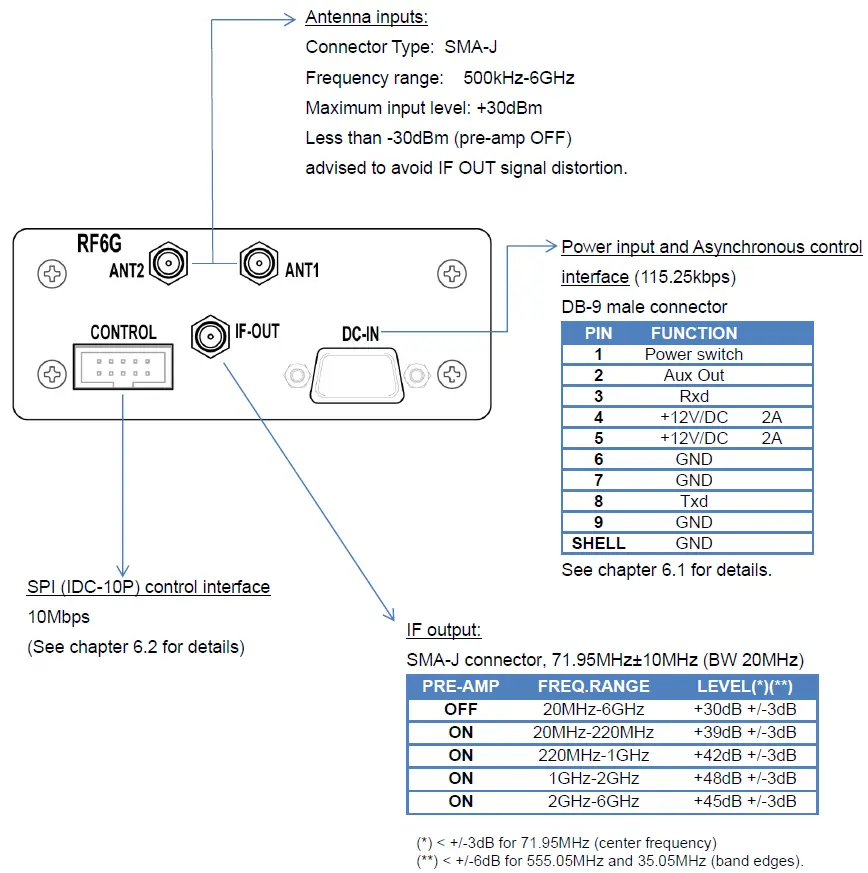 Antenna inputs:
Connector Type: SMA-J
Frequency range: 500kHz-6GHz
Maximum input level: +30dBm
Less than -30dBm (pre-amp OFF)
advised to avoid IF OUT signal distortion.

RF6G
ANT2
ANT1
CONTROL
IF-OUT
DC-IN

Power input and Asynchronous control interface (115.25kbps)
DB-9 male connector

| PIN | FUNCTION |
|---|---|
| 1 | Power switch |
| 2 | Aux Out |
| 3 | Rxd |
| 4 | +12V/DC 2A |
| 5 | +12V/DC 2A |
| 6 | GND |
| 7 | GND |
| 8 | Txd |
| 9 | GND |
| SHELL | GND |

See chapter 6.1 for details.

SPI (IDC-10P) control interface
10Mbps
(See chapter 6.2 for details)

IF output:
SMA-J connector, 71.95MHz±10MHz (BW 20MHz)

| PRE-AMP | FREQ.RANGE | LEVEL(*)(**) |
|---|---|---|
| OFF | 20MHz-6GHz | +30dB +/-3dB |
| ON | 20MHz-220MHz | +39dB +/-3dB |
| ON | 220MHz-1GHz | +42dB +/-3dB |
| ON | 1GHz-2GHz | +48dB +/-3dB |
| ON | 2GHz-6GHz | +45dB +/-3dB |

(*) < +/-3dB for 71.95MHz (center frequency)
(**) < +/-6dB for 555.05MHz and 35.05MHz (band edges).