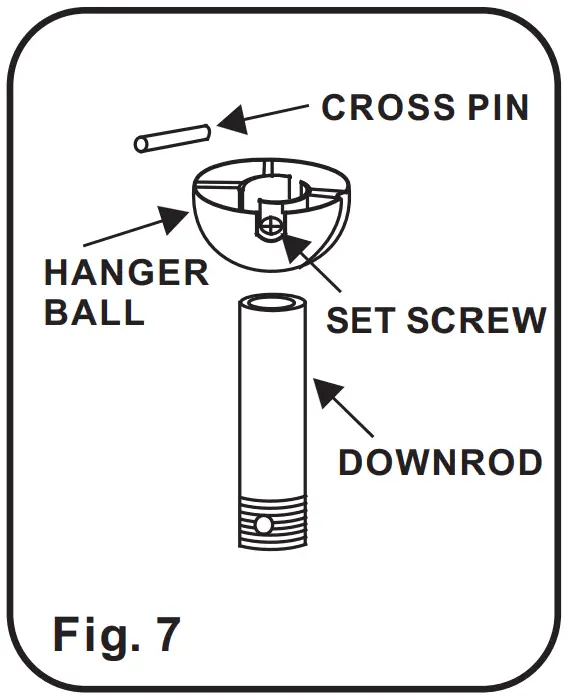 CROSS PIN

HANGER BALL

SET SCREW

DOWNROD

Fig. 7