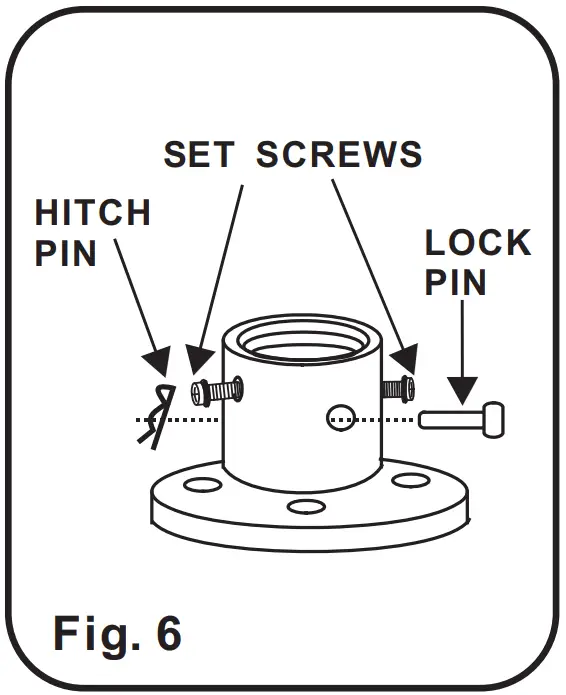 SET SCREWS

HITCH PIN

LOCK PIN

Fig. 6