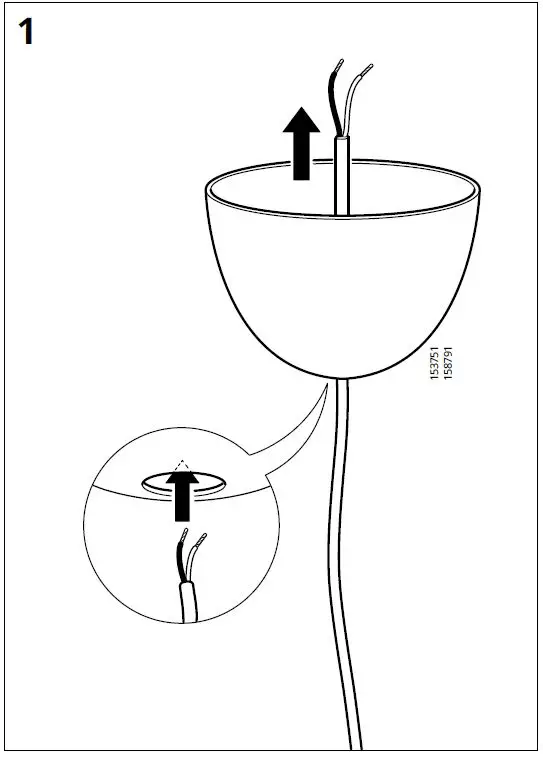 1

153751
158791