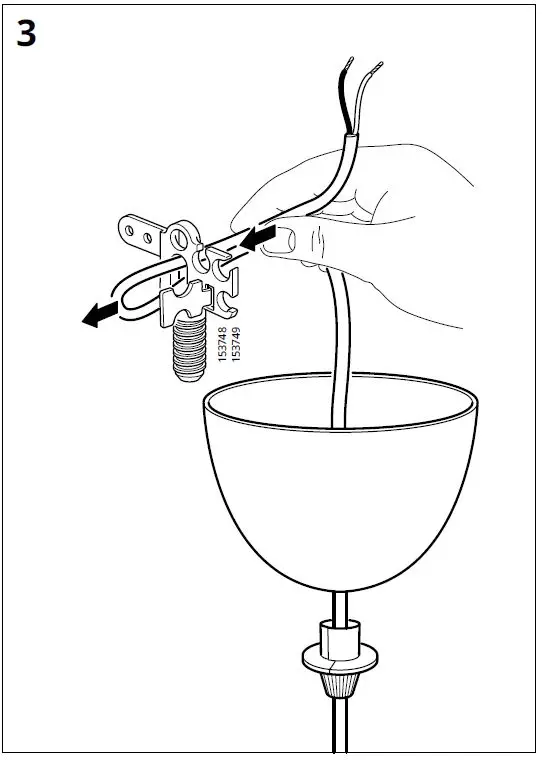 3

153748
153749